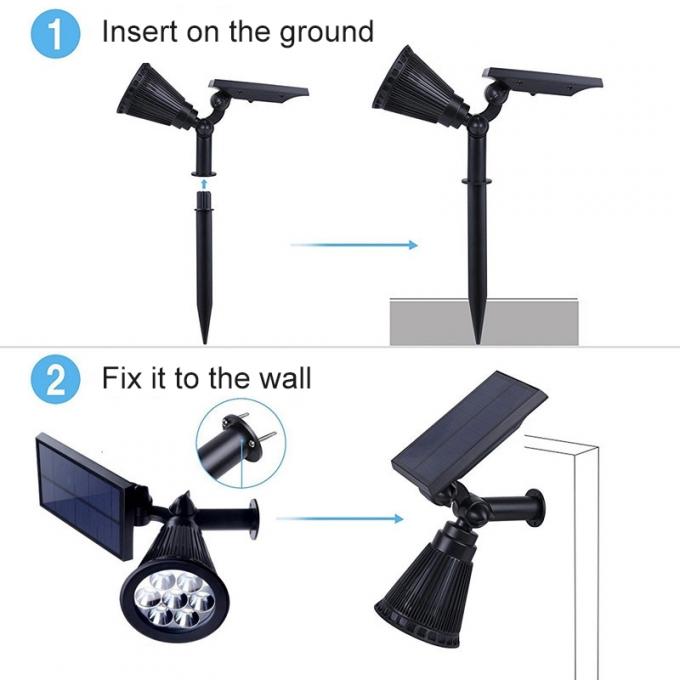 1 Insert on the ground

2 Fix it to the wall